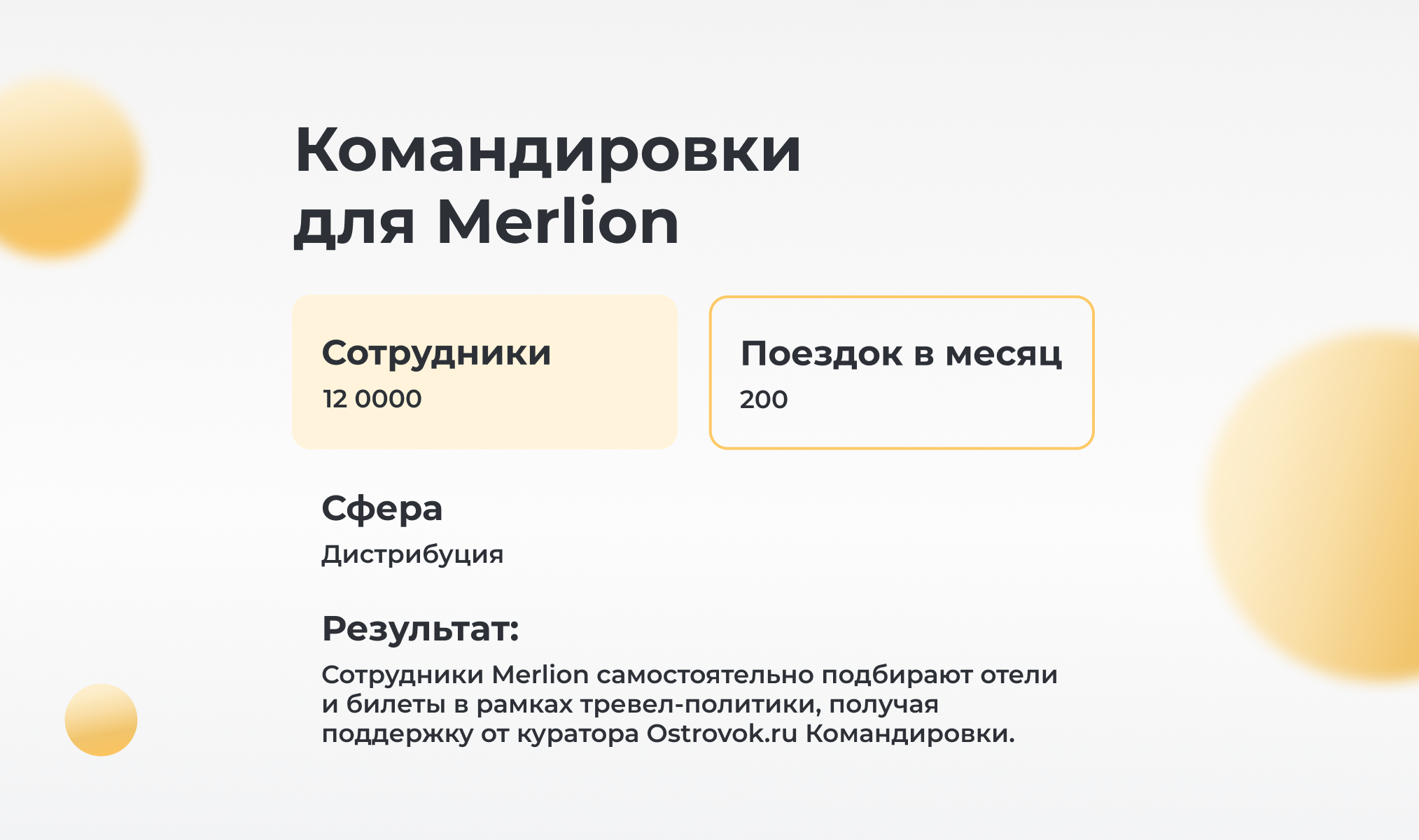 Командировки для Merlion

Сотрудники
12 0000

Поездок в месяц
200

Сфера
Дистрибуция

Результат:
Сотрудники Merlion самостоятельно подбирают отели и билеты в рамках тревел-политики, получая поддержку от куратора Ostrovok.ru Командировки.